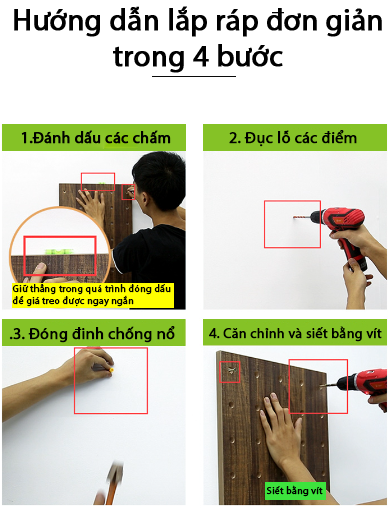 Hướng dẫn lắp ráp đơn giản trong 4 bước

1.Đánh dấu các chấm

Giữ thẳng trong quá trình đóng dấu để giá treo được ngay ngắn

2. Đục lỗ các điểm

.3. Đóng đinh chống nổ

4. Căn chỉnh và siết bằng vít

Siết bằng vít